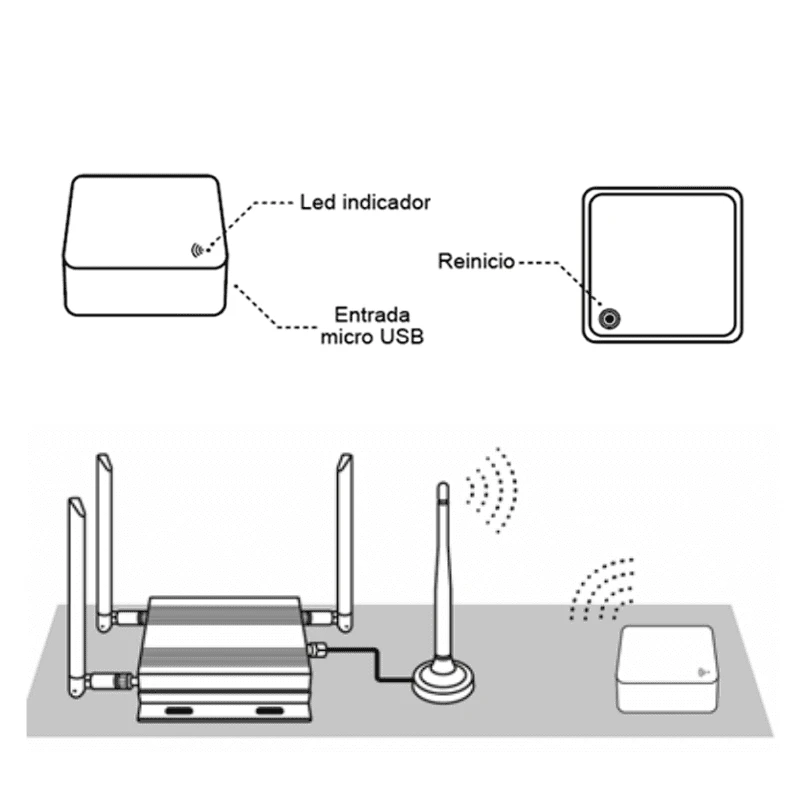 Led indicador

Entrada micro USB

Reinicio