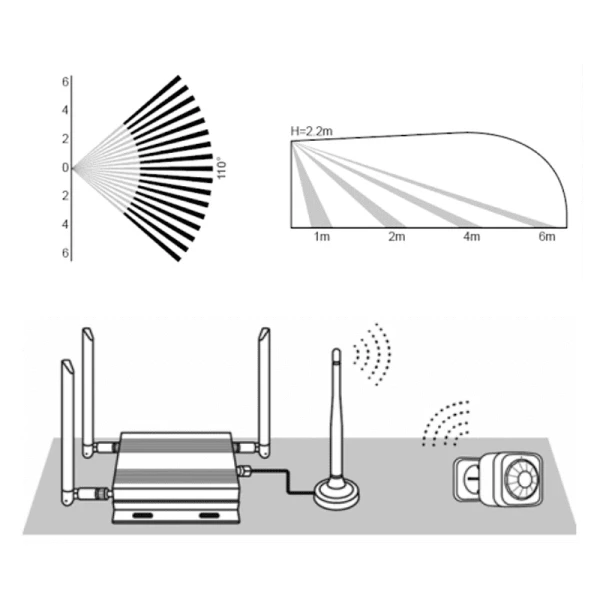 6
4
2
0
2
4
6
110°

H=2.2m
1m
2m
4m
6m